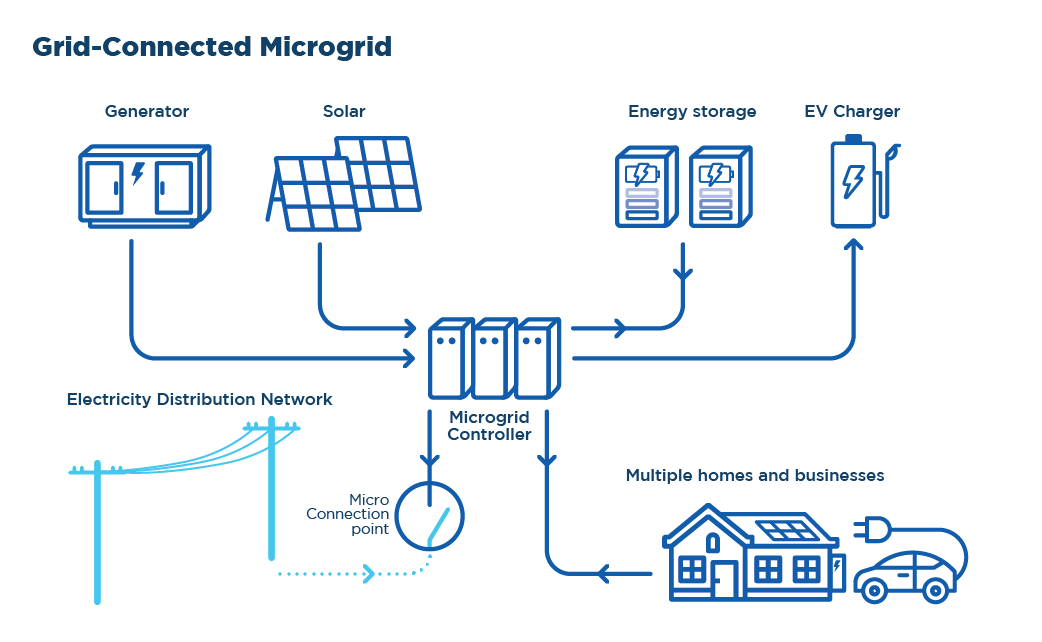 Grid-Connected Microgrid

Generator

Solar

Energy storage

EV Charger

Electricity Distribution Network

Microgrid Controller

Micro Connection point

Multiple homes and businesses